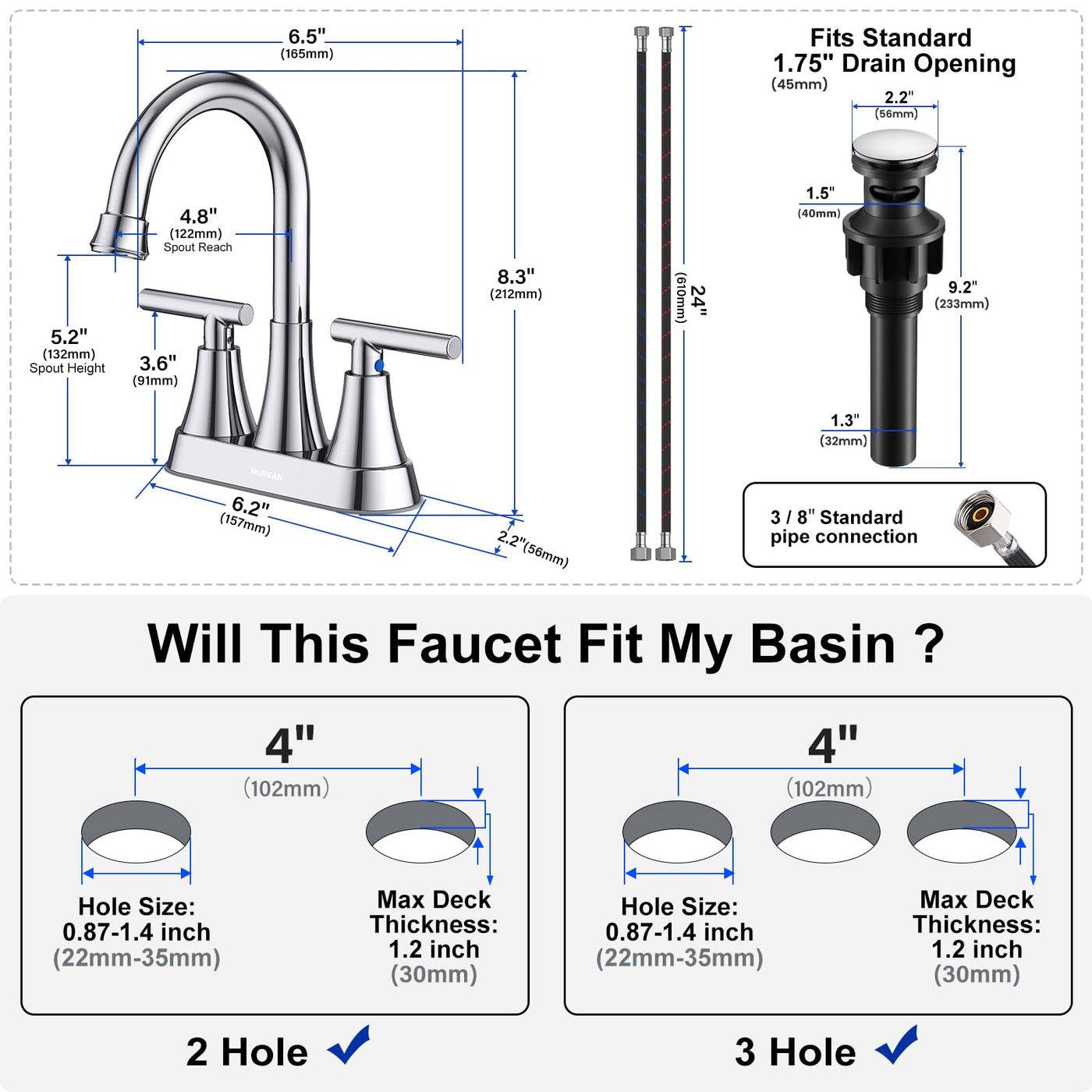 6.5"
(165mm)

4.8"
(122mm)
Spout Reach

8.3"
(212mm)

5.2"
(132mm)
Spout Height

3.6"
(91mm)

HURRAN

6.2"
(157mm)

2.2"(56mm)

24"
(610mm)

Fits Standard
1.75" Drain Opening
(45mm)

2.2"
(56mm)

1.5"
(40mm)

9.2"
(233mm)

1.3"
(32mm)

3 / 8" Standard
pipe connection

Will This Faucet Fit My Basin ?

4"
(102mm)

Hole Size:
0.87-1.4 inch
(22mm-35mm)

Max Deck
Thickness:
1.2 inch
(30mm)

2 Hole

4"
(102mm)

Hole Size:
0.87-1.4 inch
(22mm-35mm)

Max Deck
Thickness:
1.2 inch
(30mm)

3 Hole